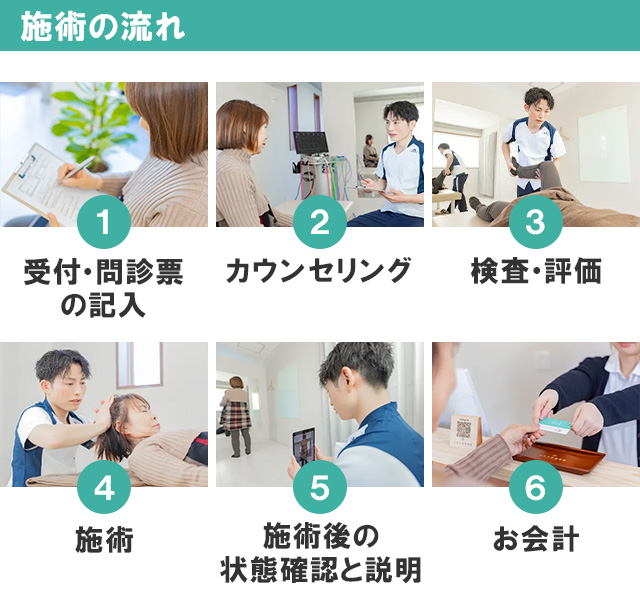 施術の流れ

1
受付・問診票の記入

2
カウンセリング

3
検査・評価

4
施術

5
施術後の状態確認と説明

6
お会計